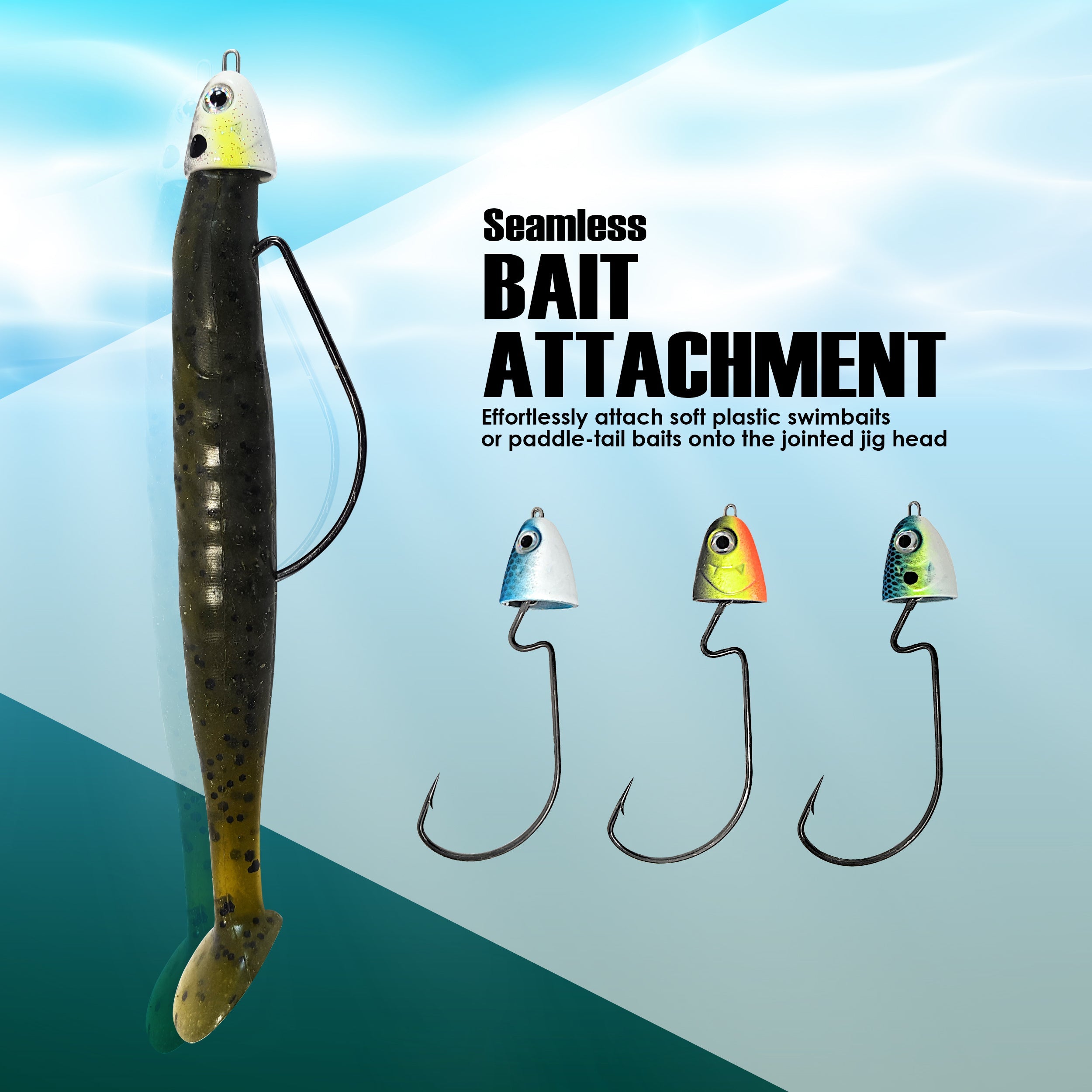 Seamless
BAIT
ATTACHMENT
Effortlessly attach soft plastic swimbaits or paddle-tail baits onto the jointed jig head