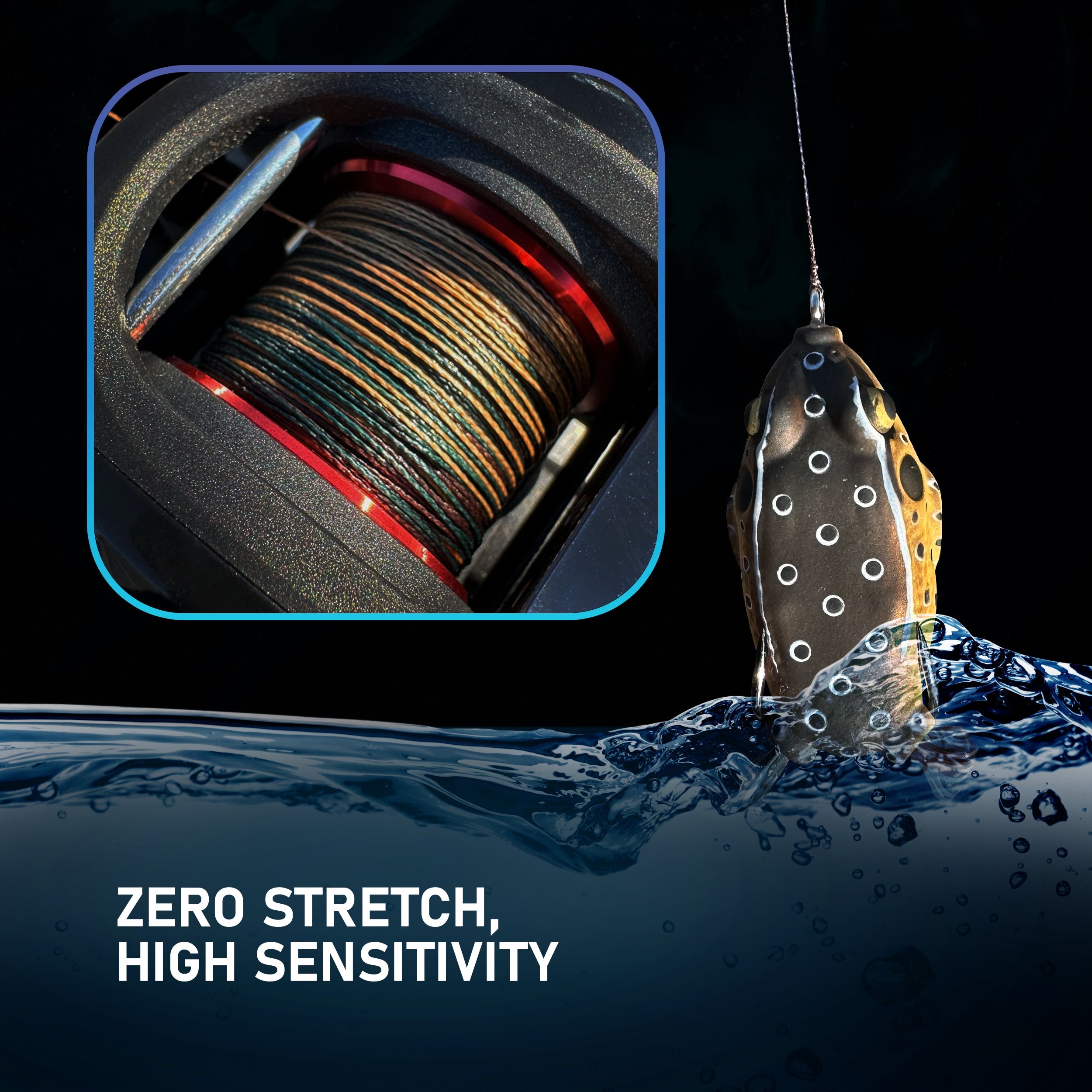 ZERO STRETCH,
HIGH SENSITIVITY